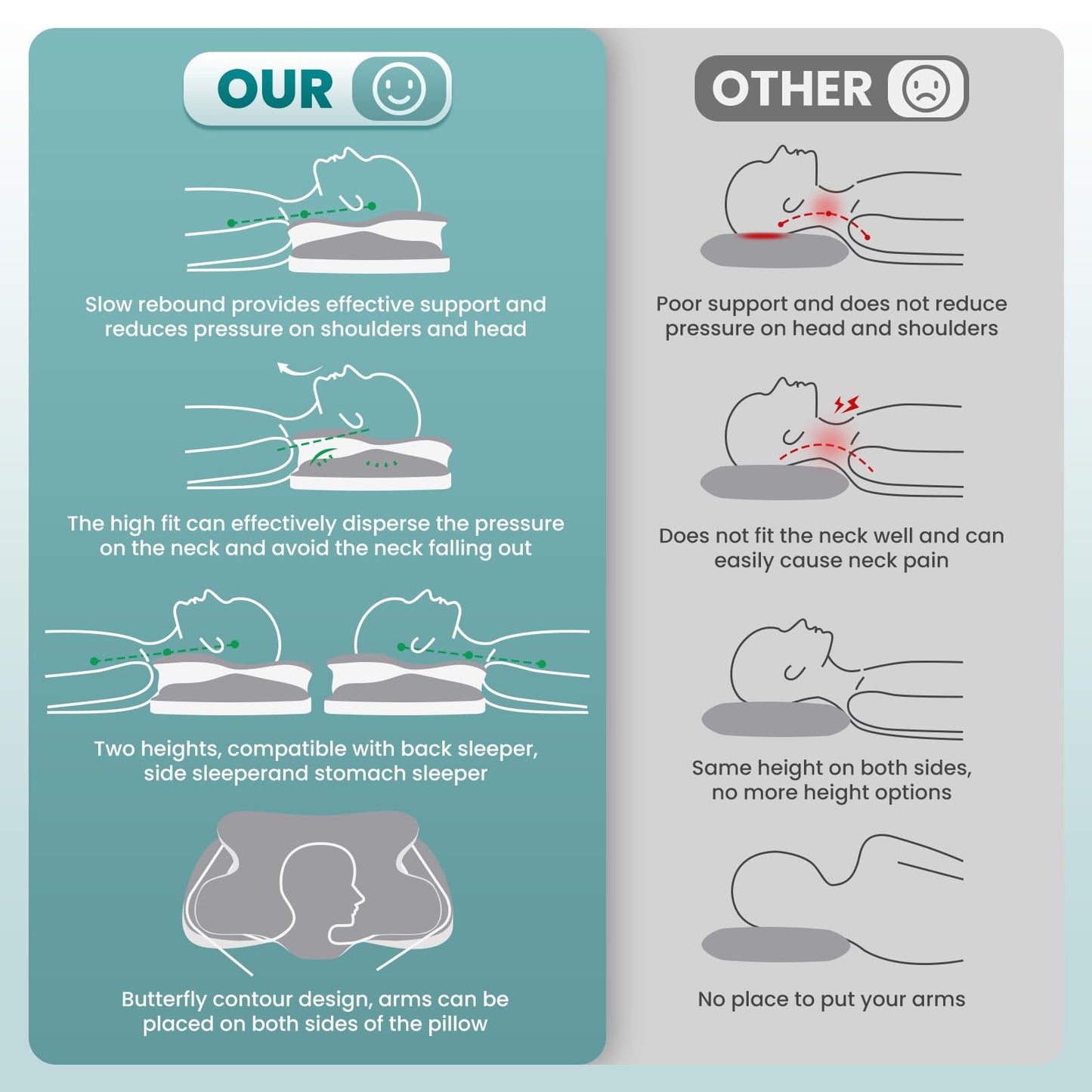 OUR

Slow rebound provides effective support and reduces pressure on shoulders and head

The high fit can effectively disperse the pressure on the neck and avoid the neck falling out

Two heights, compatible with back sleeper, side sleeperand stomach sleeper

Butterfly contour design, arms can be placed on both sides of the pillow

OTHER

Poor support and does not reduce pressure on head and shoulders

Does not fit the neck well and can easily cause neck pain

Same height on both sides, no more height options

No place to put your arms